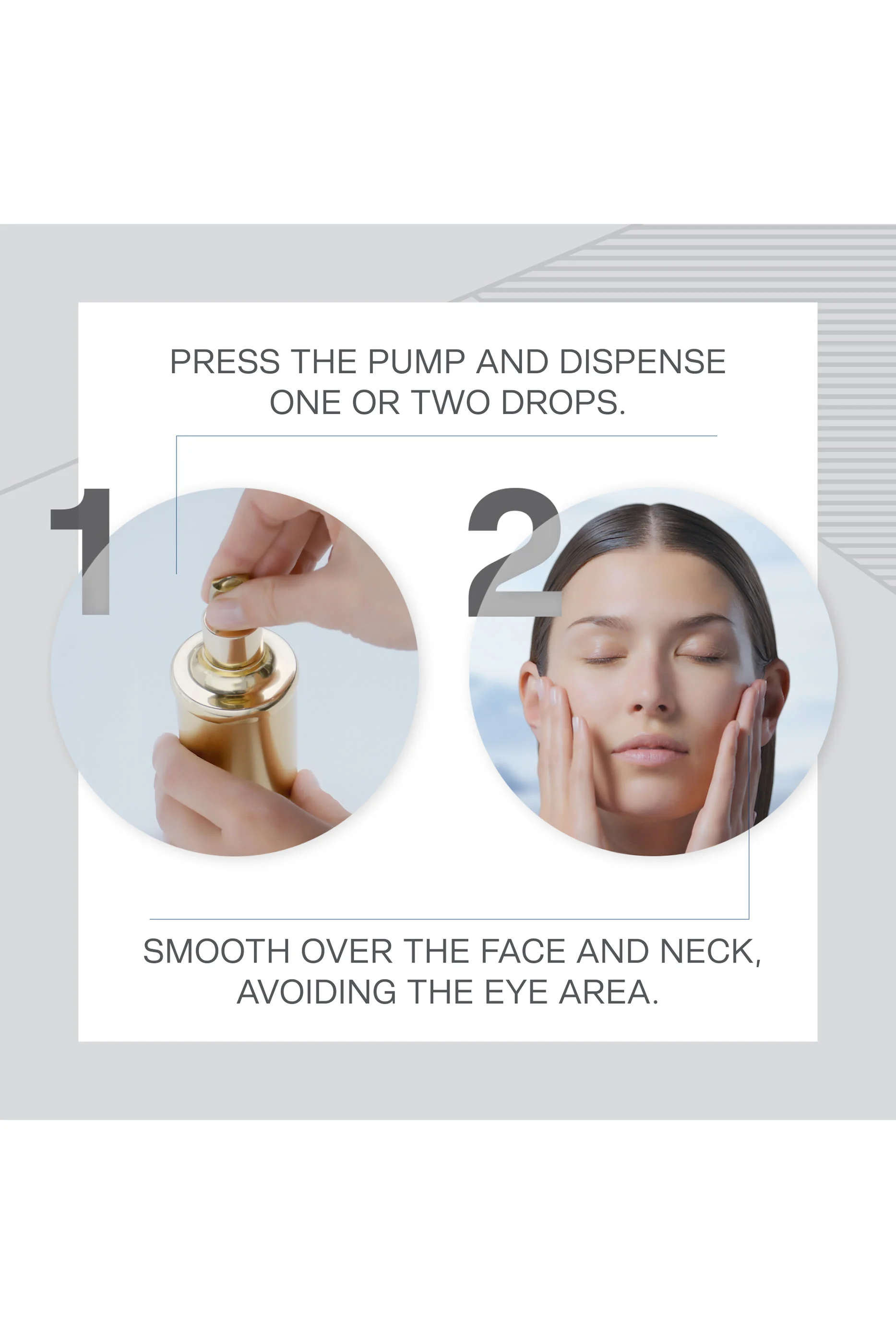 PRESS THE PUMP AND DISPENSE ONE OR TWO DROPS.

1

2

SMOOTH OVER THE FACE AND NECK, AVOIDING THE EYE AREA.