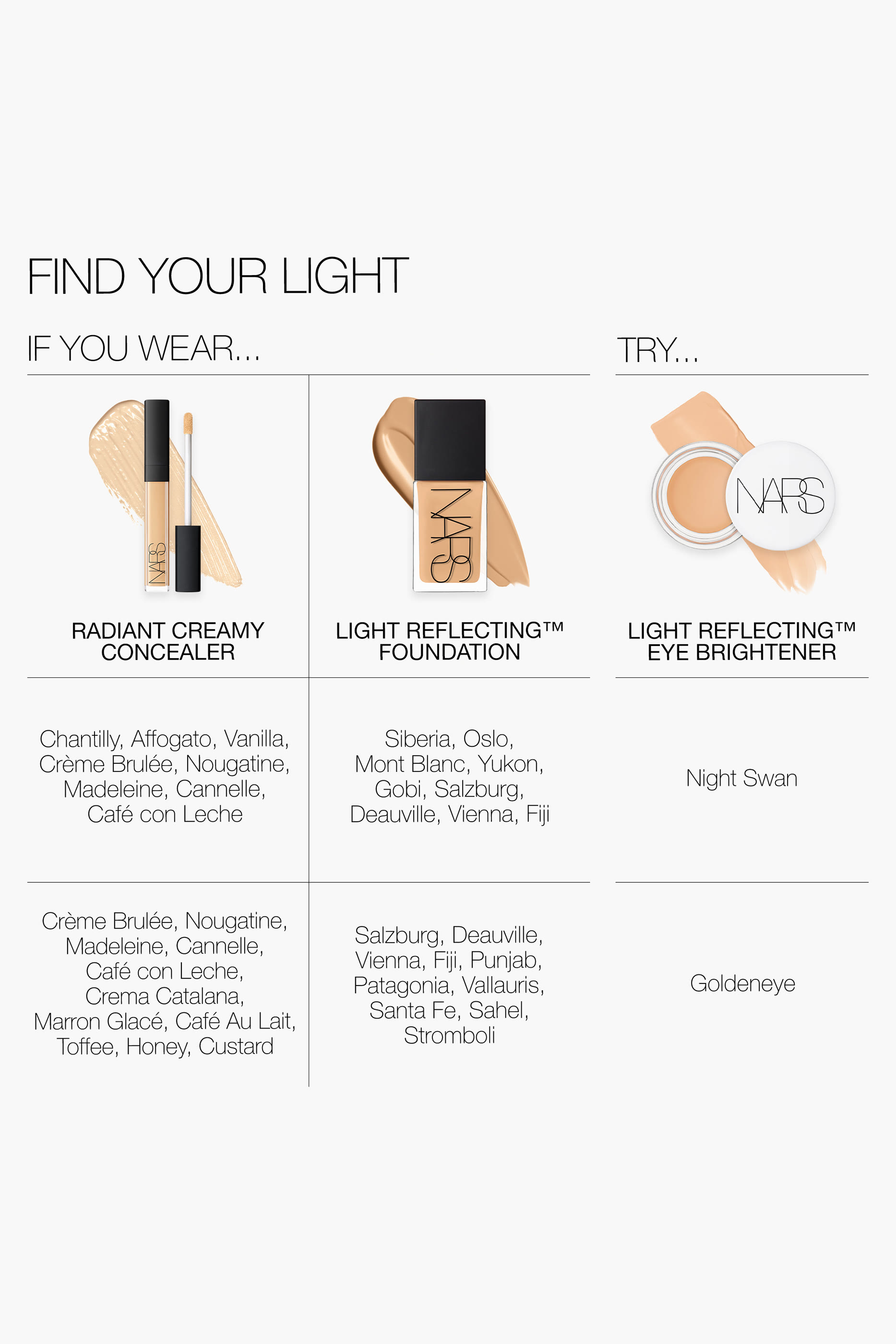 FIND YOUR LIGHT

IF YOU WEAR...

TRY...

NARS

NARS

NARS

| RADIANT CREAMY CONCEALER | LIGHT REFLECTING™ FOUNDATION | LIGHT REFLECTING™ EYE BRIGHTENER |
|---|---|---|
| Chantilly, Affogato, Vanilla, Crème Brulée, Nougatine, Madeleine, Cannelle, Café con Leche | Siberia, Oslo, Mont Blanc, Yukon, Gobi, Salzburg, Deauville, Vienna, Fiji | Night Swan |
| Crème Brulée, Nougatine, Madeleine, Cannelle, Café con Leche, Crema Catalana, Marron Glacé, Café Au Lait, Toffee, Honey, Custard | Salzburg, Deauville, Vienna, Fiji, Punjab, Patagonia, Vallauris, Santa Fe, Sahel, Stromboli | Goldeneye |