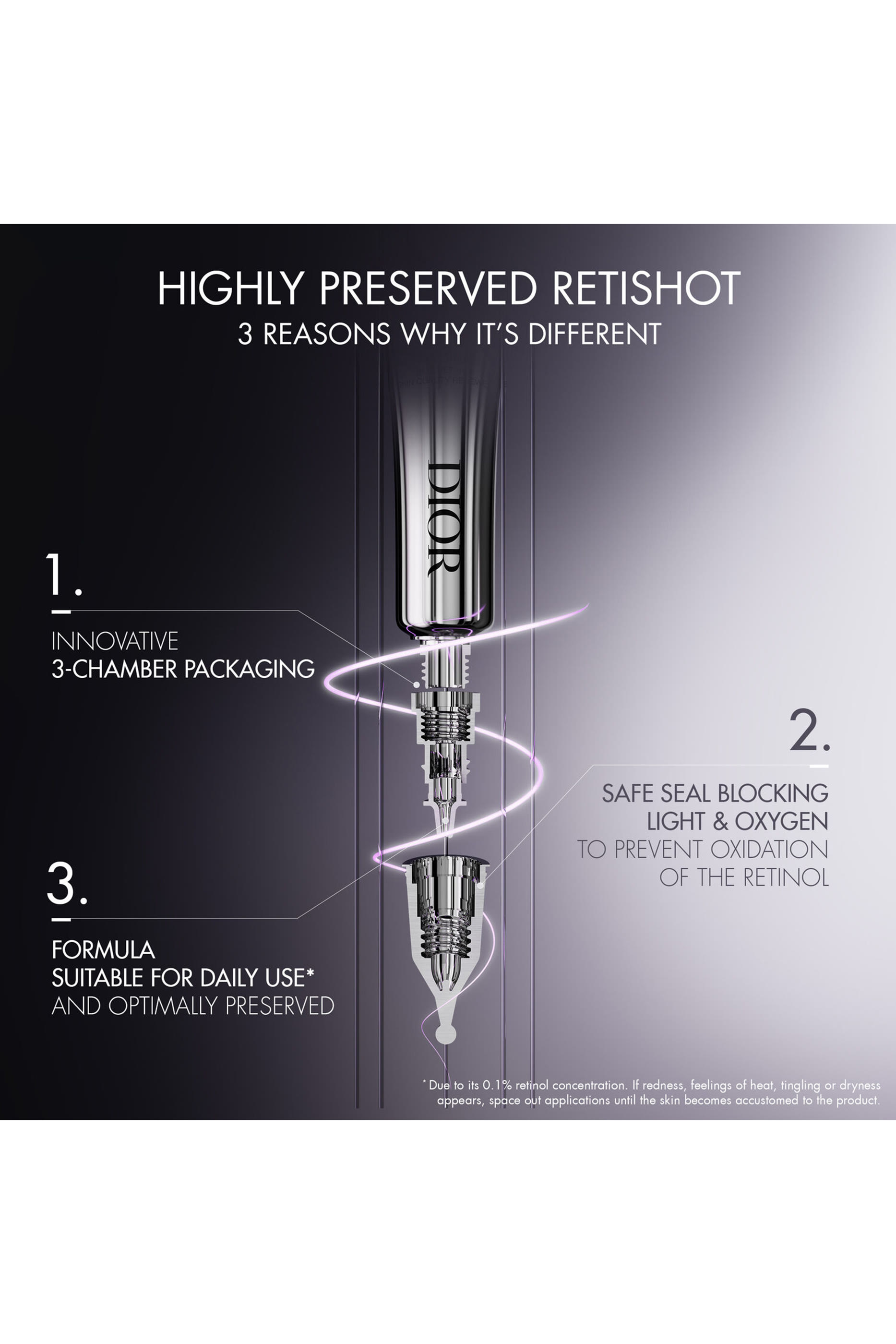 HIGHLY PRESERVED RETISHOT
3 REASONS WHY IT'S DIFFERENT

DIOR

1.
INNOVATIVE
3-CHAMBER PACKAGING

2.
SAFE SEAL BLOCKING LIGHT & OXYGEN
TO PREVENT OXIDATION OF THE RETINOL

3.
FORMULA
SUITABLE FOR DAILY USE*
AND OPTIMALLY PRESERVED

*Due to its 0.1% retinol concentration. If redness, feelings of heat, tingling or dryness appears, space out applications until the skin becomes accustomed to the product.