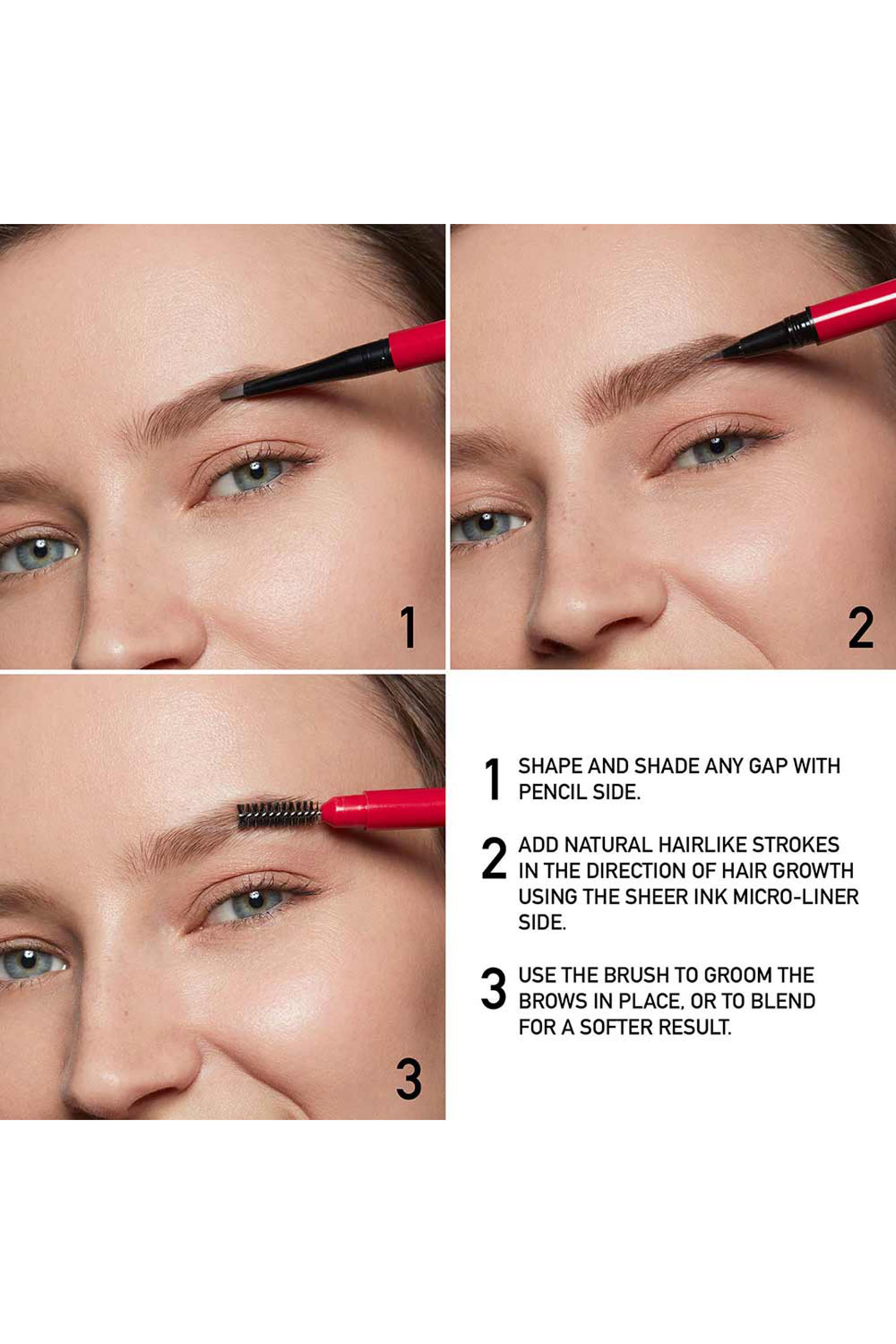 1

2

3

1 SHAPE AND SHADE ANY GAP WITH PENCIL SIDE.

2 ADD NATURAL HAIRLIKE STROKES IN THE DIRECTION OF HAIR GROWTH USING THE SHEER INK MICRO-LINER SIDE.

3 USE THE BRUSH TO GROOM THE BROWS IN PLACE, OR TO BLEND FOR A SOFTER RESULT.